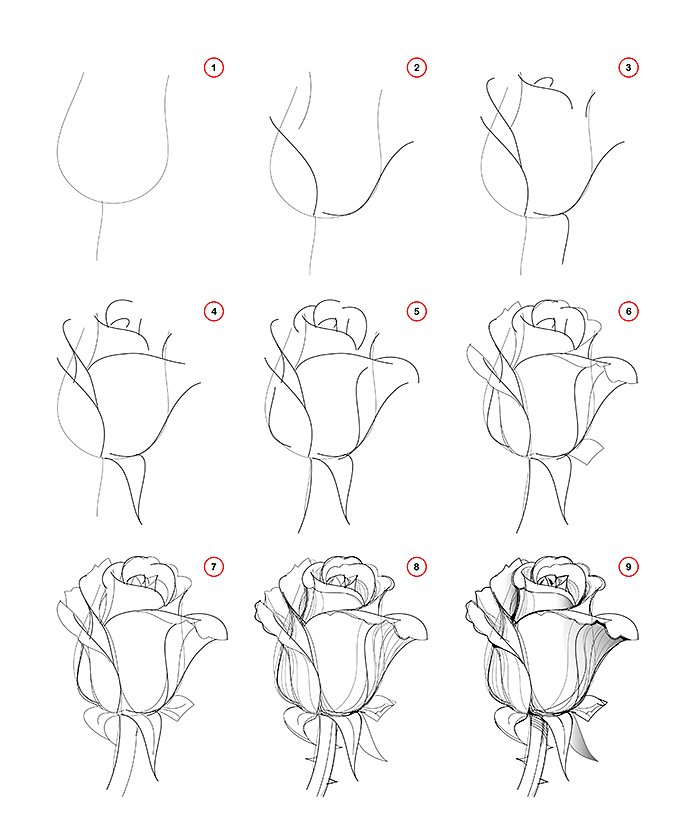 1

2

3

4

5

6

7

8

9