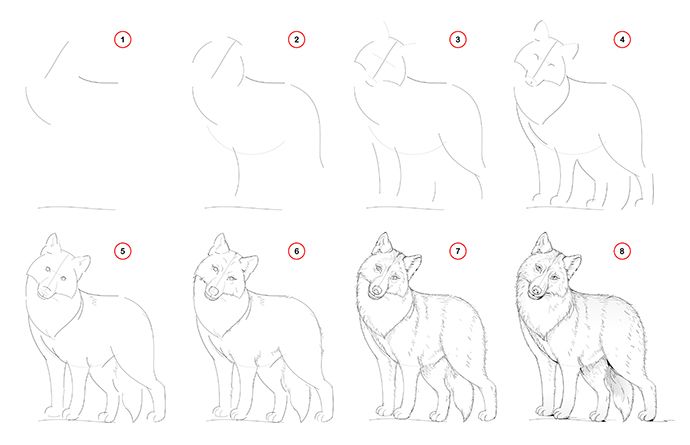 1
2
3
4
5
6
7
8