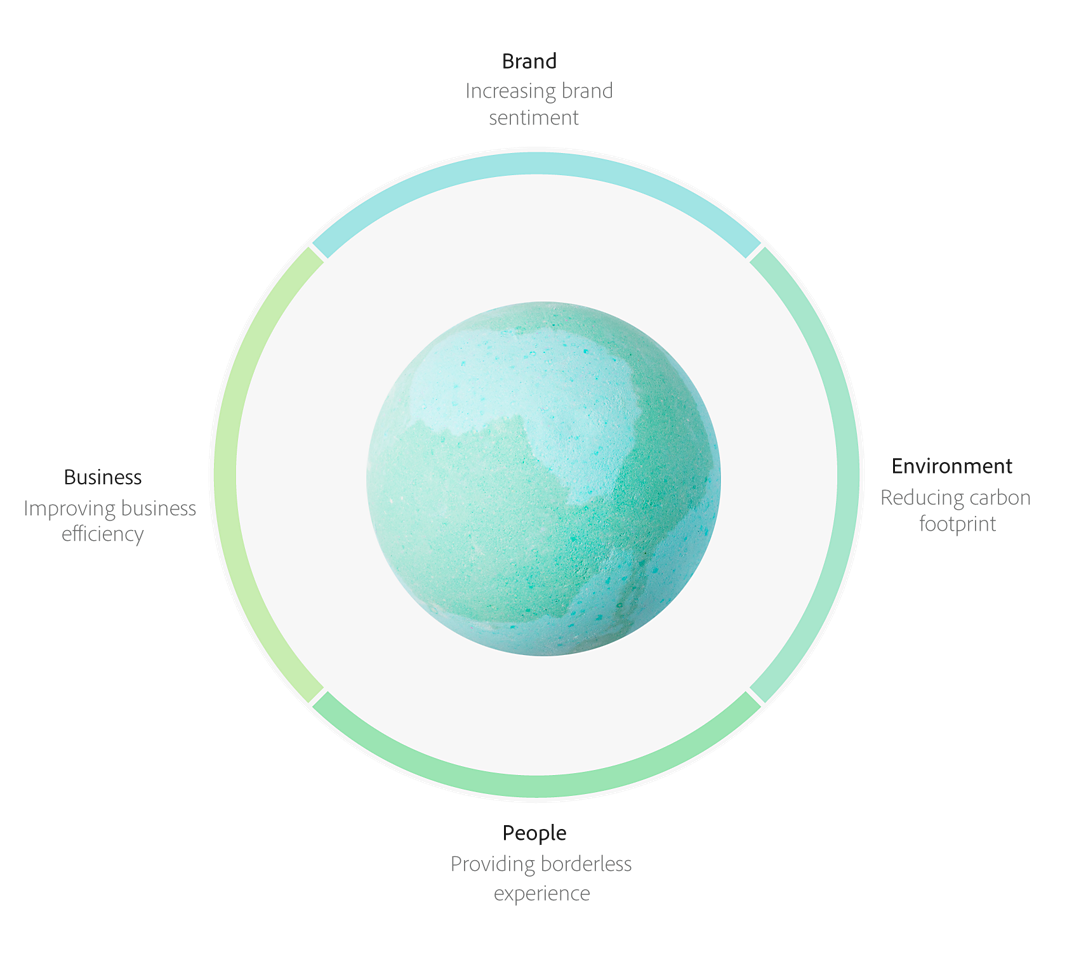 Brand
Increasing brand sentiment

Business
Improving business efficiency

Environment
Reducing carbon footprint

People
Providing borderless experience