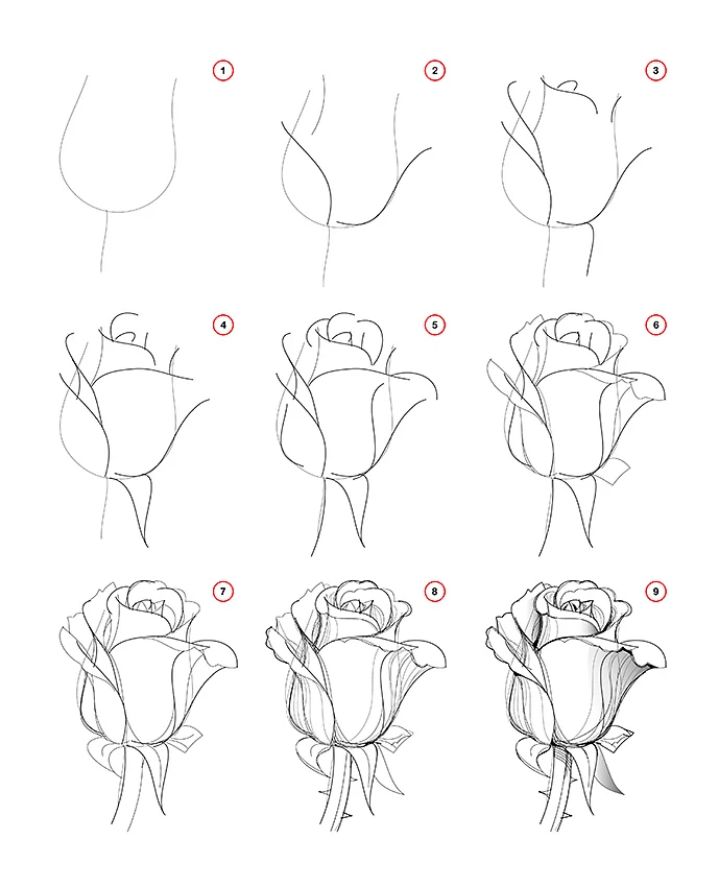 1
2
3
4
5
6
7
8
9